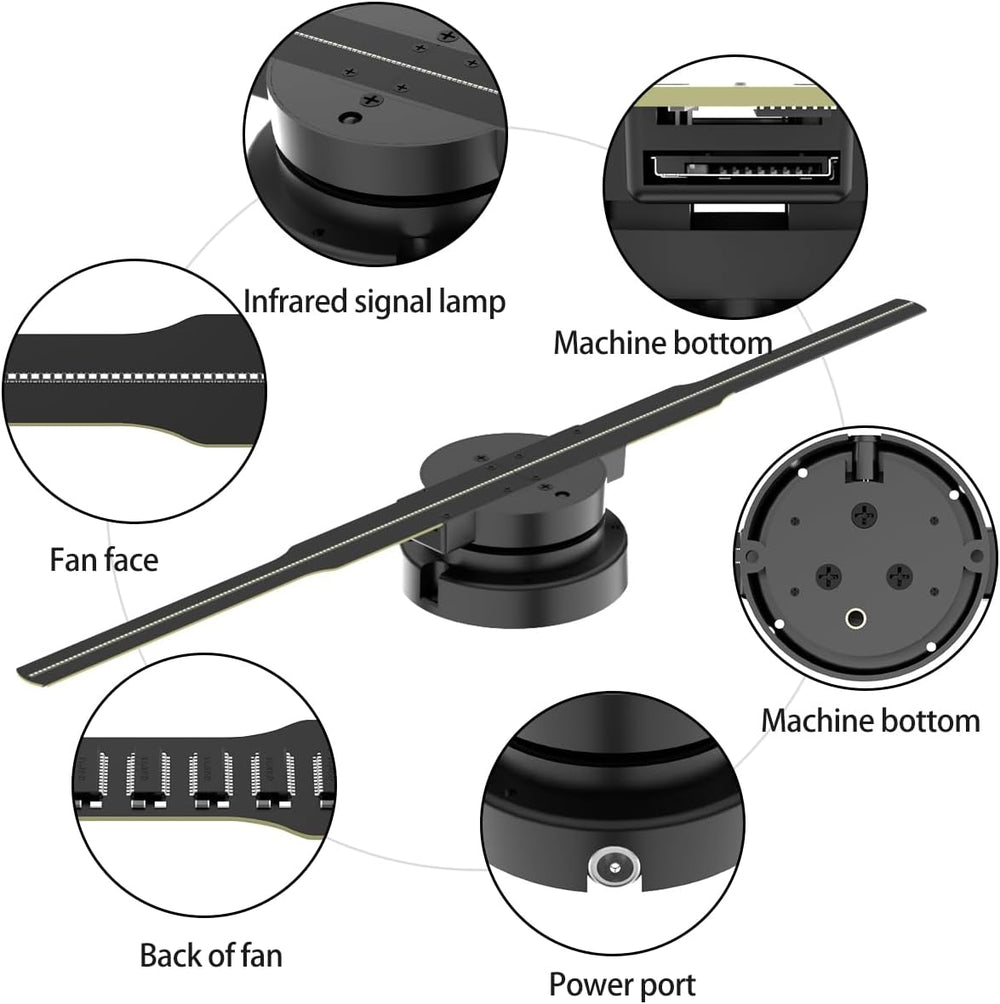 Infrared signal lamp

Machine bottom

Fan face

Machine bottom

Back of fan

Power port