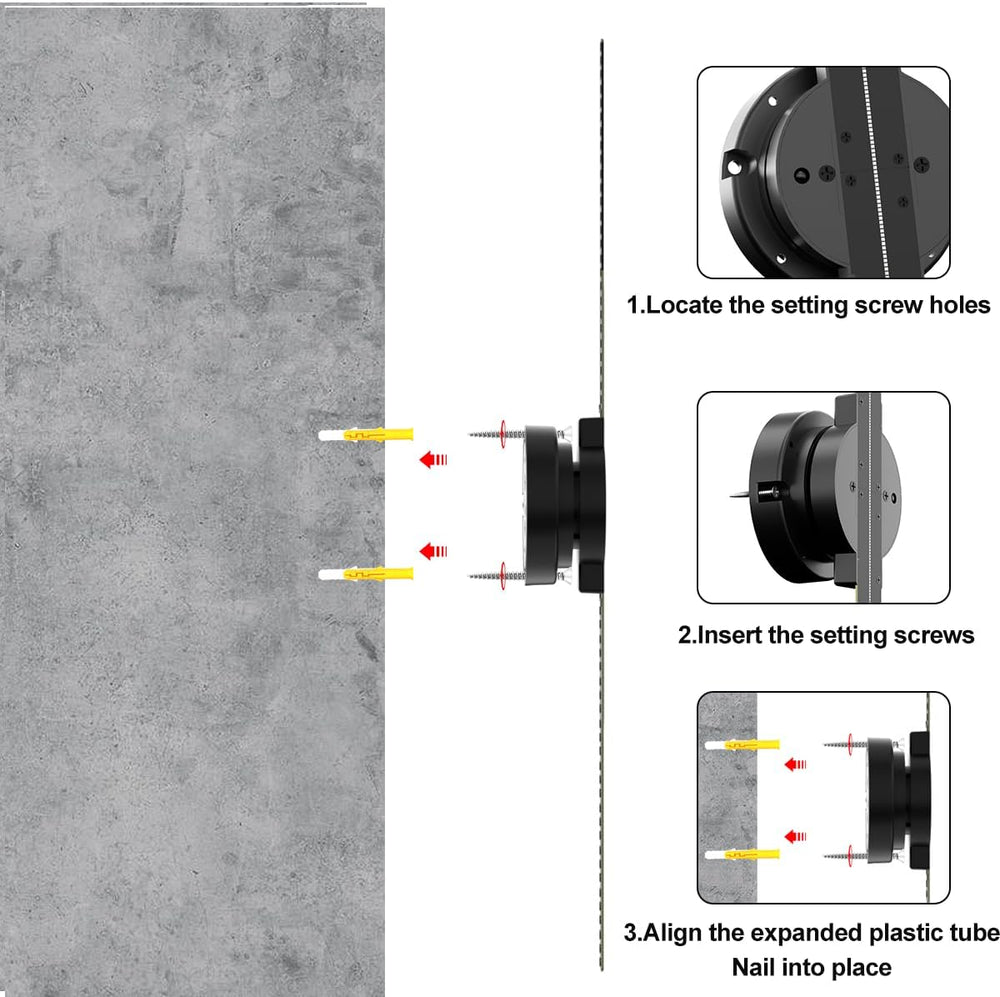 1.Locate the setting screw holes

2.Insert the setting screws

3.Align the expanded plastic tube
Nail into place